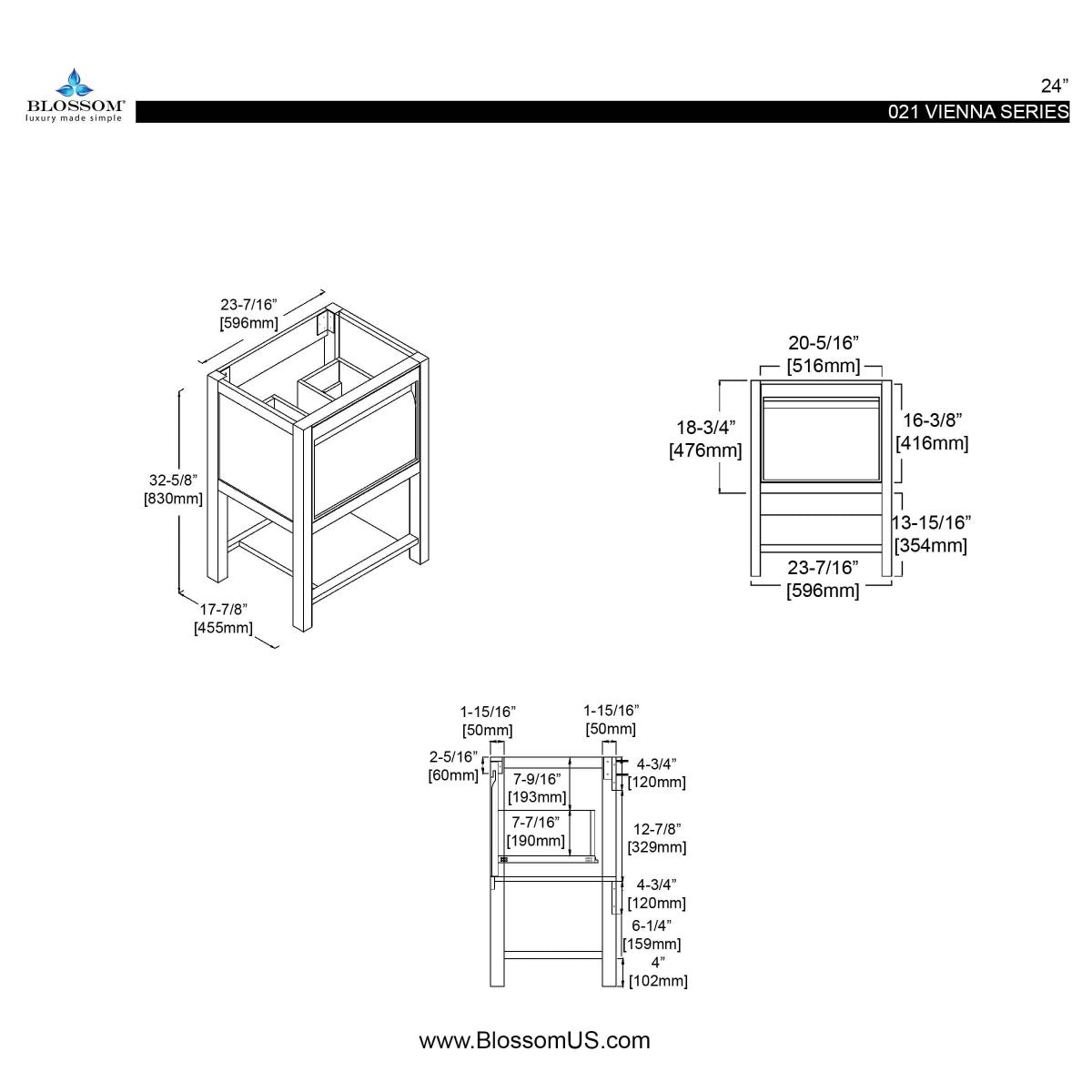 BLOSSOM®
luxury made simple

24”
021 VIENNA SERIES

23-7/16”
[596mm]

32-5/8”
[830mm]

17-7/8”
[455mm]

20-5/16”
[516mm]

18-3/4”
[476mm]

16-3/8”
[416mm]

13-15/16”
[354mm]

23-7/16”
[596mm]

1-15/16”
[50mm]

1-15/16”
[50mm]

2-5/16”
[60mm]

7-9/16”
[193mm]

7-7/16”
[190mm]

4-3/4”
[120mm]

12-7/8”
[329mm]

4-3/4”
[120mm]

6-1/4”
[159mm]

4”
[102mm]

www.BlossomUS.com