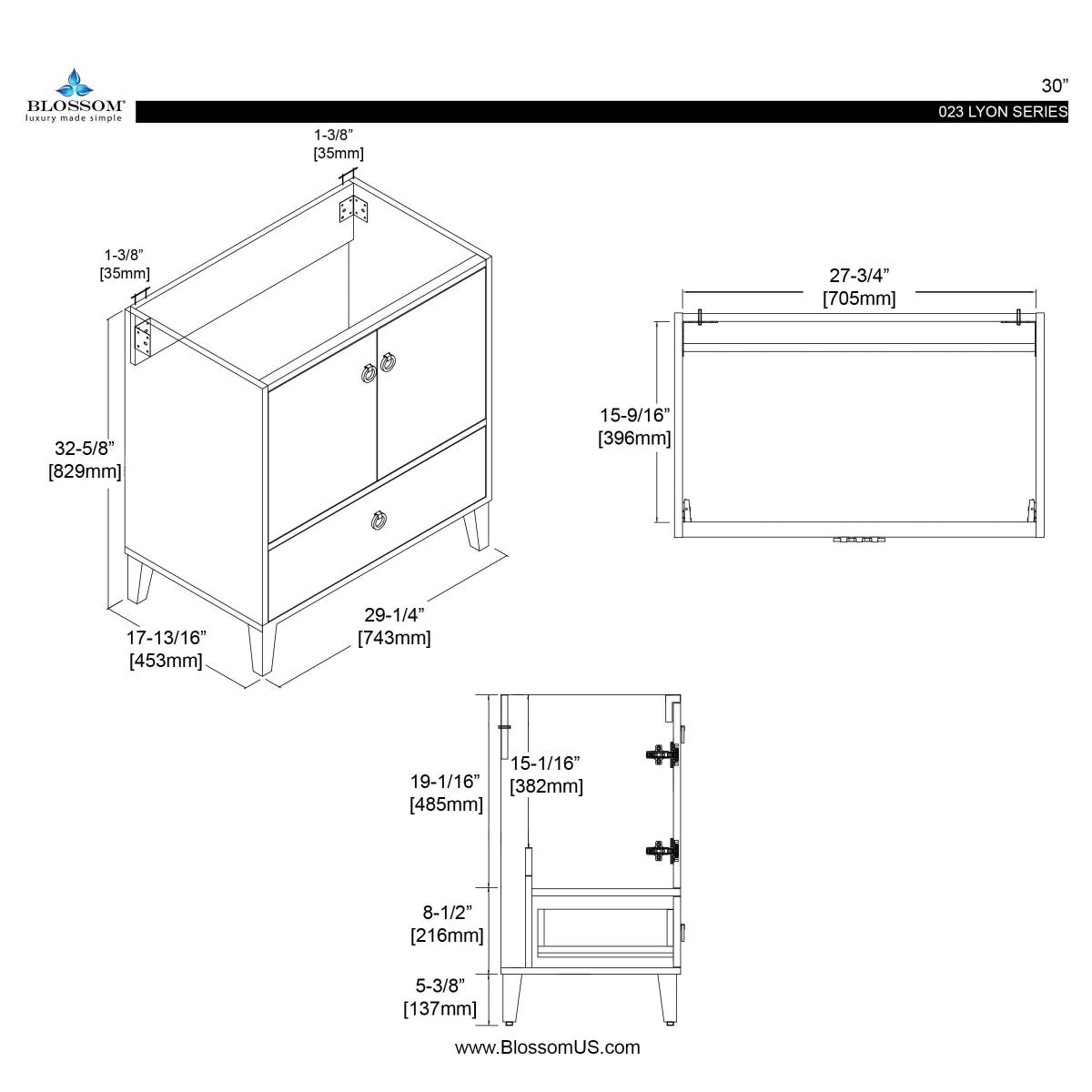 BLOSSOM®
luxury made simple

30”
023 LYON SERIES

1-3/8”
[35mm]

1-3/8”
[35mm]

32-5/8”
[829mm]

17-13/16”
[453mm]

29-1/4”
[743mm]

27-3/4”
[705mm]

15-9/16”
[396mm]

19-1/16”
[485mm]

15-1/16”
[382mm]

8-1/2”
[216mm]

5-3/8”
[137mm]

www.BlossomUS.com