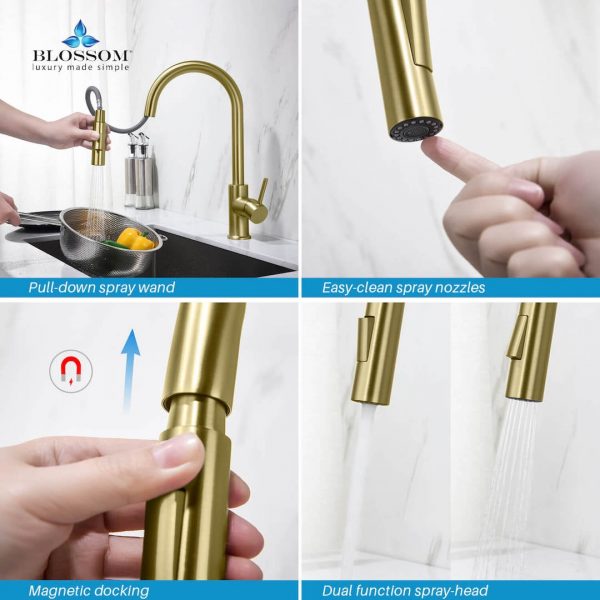 BLOSSOM
luxury made simple

Pull-down spray wand

Easy-clean spray nozzles

Magnetic docking

Dual function spray-head