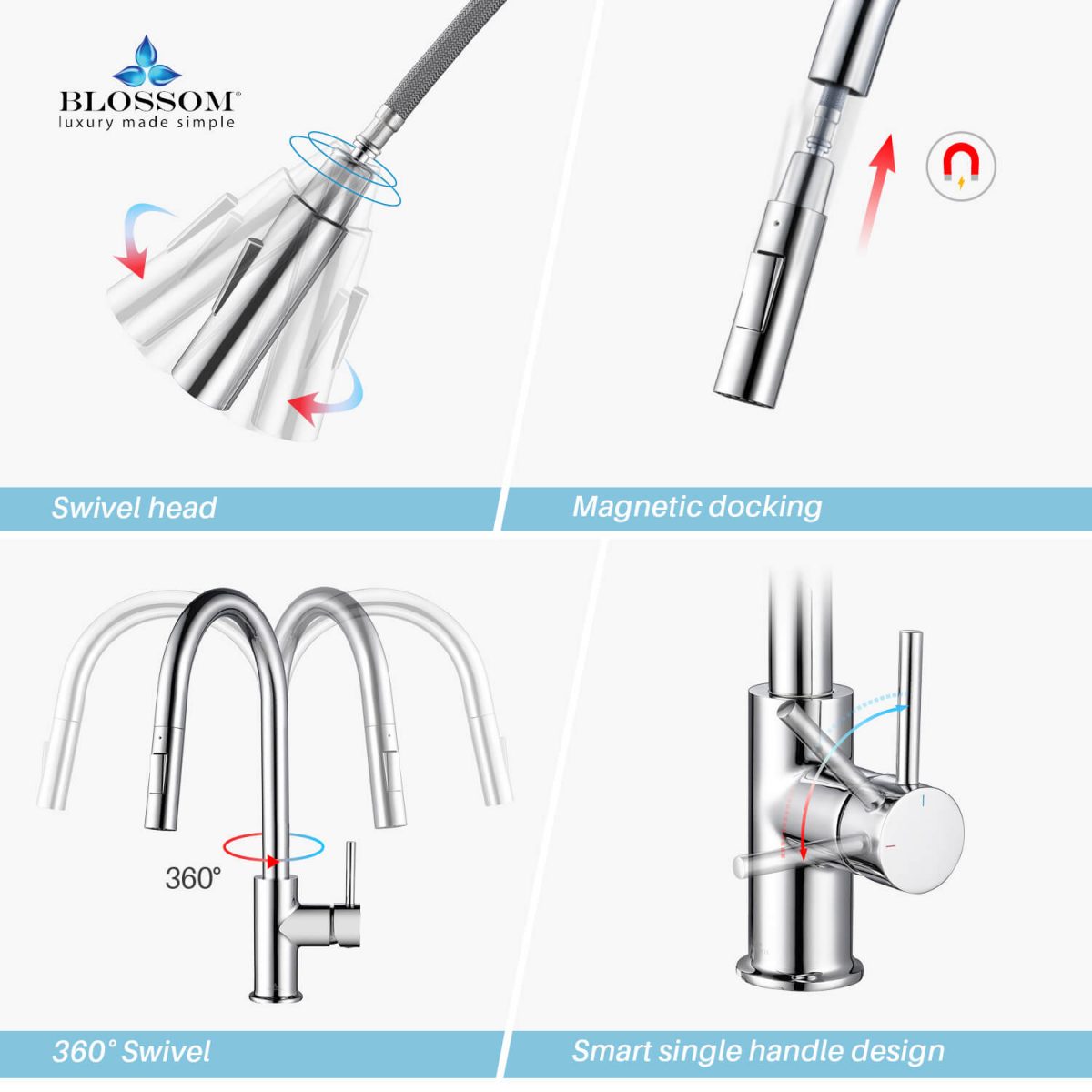 BLOSSOM®
luxury made simple

Swivel head

Magnetic docking

360°

360° Swivel

Smart single handle design