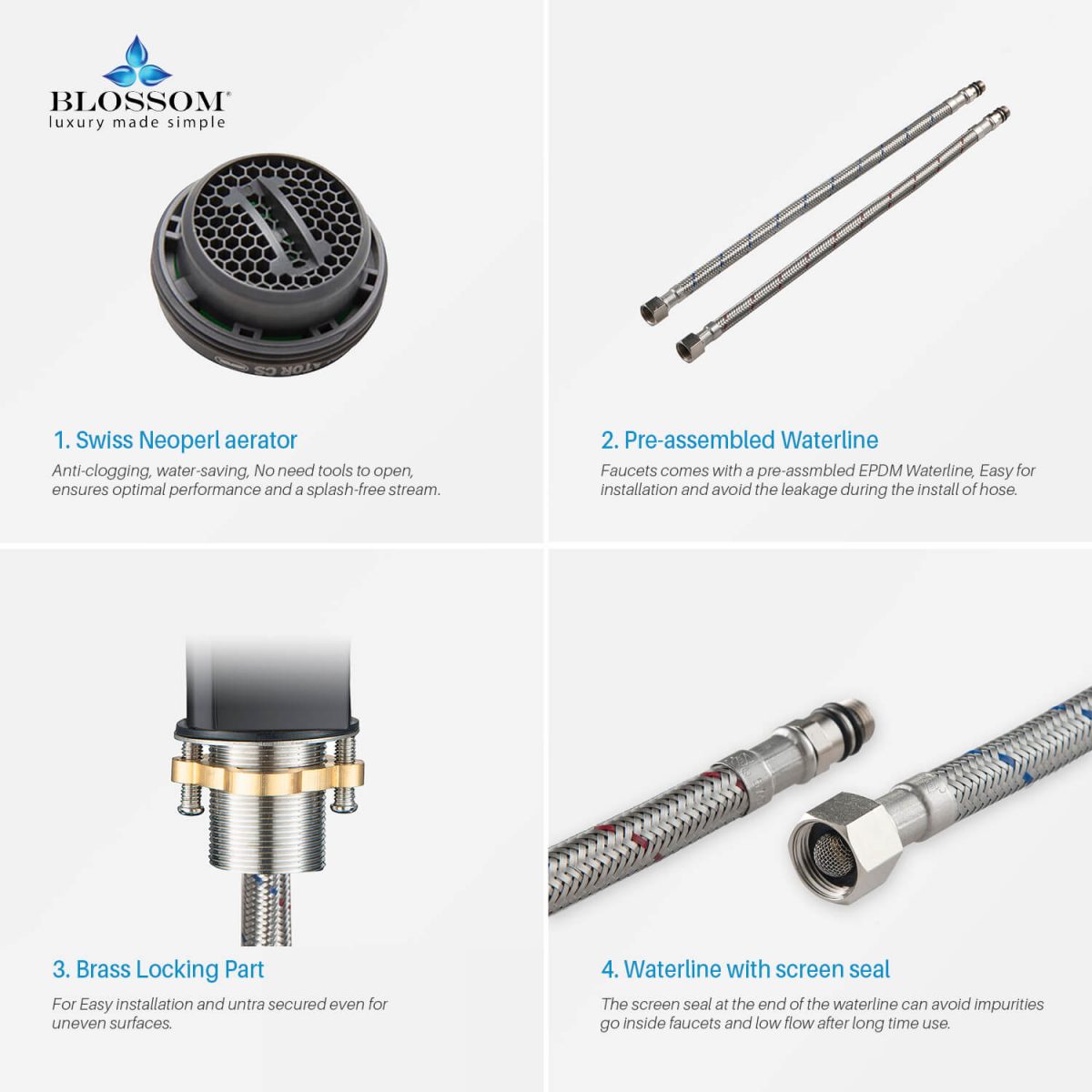 BLOSSOM®
luxury made simple

1. Swiss Neoperl aerator
Anti-clogging, water-saving, No need tools to open, ensures optimal performance and a splash-free stream.

2. Pre-assembled Waterline
Faucets comes with a pre-assmbled EPDM Waterline, Easy for installation and avoid the leakage during the install of hose.

3. Brass Locking Part
For Easy installation and untra secured even for uneven surfaces.

4. Waterline with screen seal
The screen seal at the end of the waterline can avoid impurities go inside faucets and low flow after long time use.