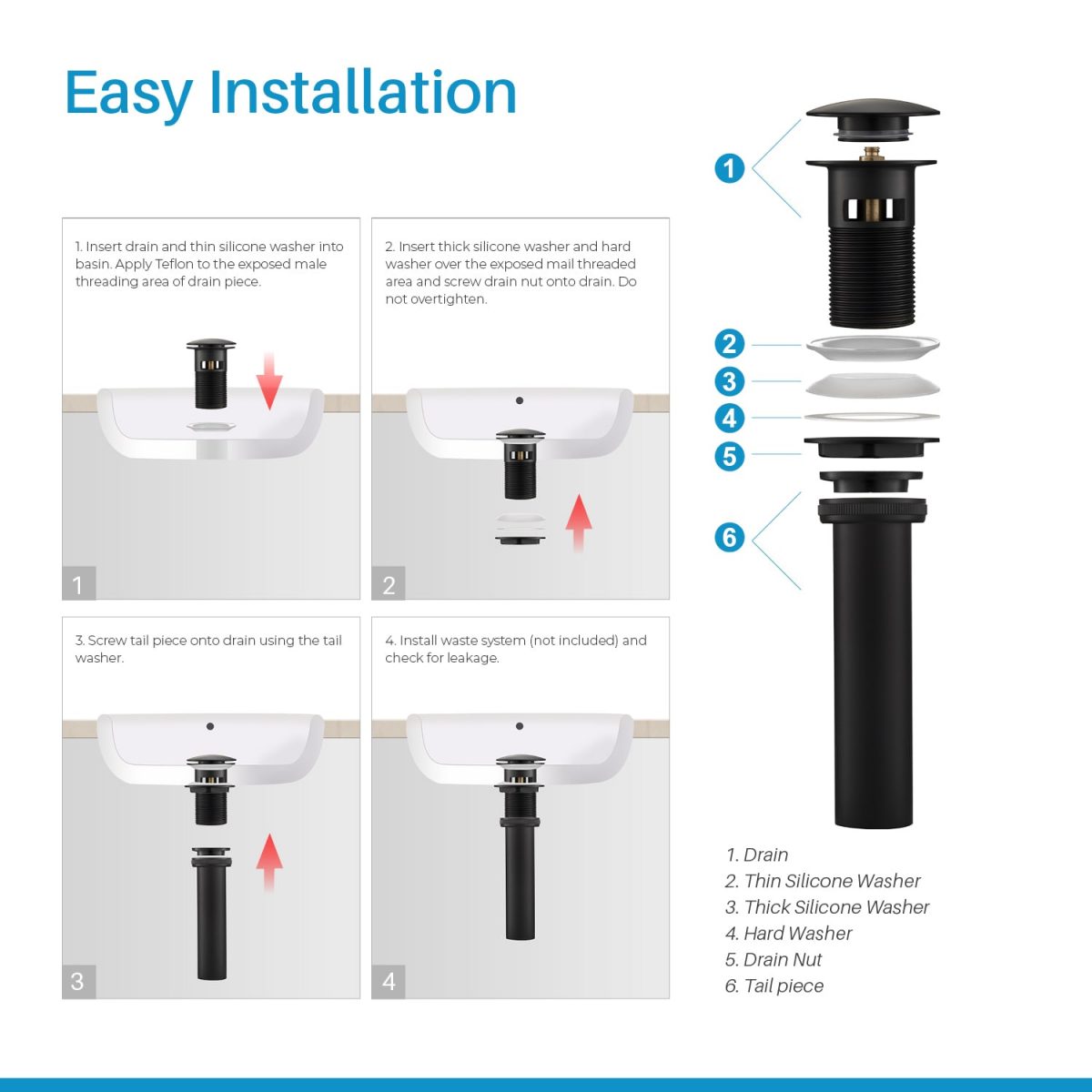 Easy Installation

1. Insert drain and thin silicone washer into basin. Apply Teflon to the exposed male threading area of drain piece.

1

2. Insert thick silicone washer and hard washer over the exposed mail threaded area and screw drain nut onto drain. Do not overtighten.

2

3. Screw tail piece onto drain using the tail washer.

3

4. Install waste system (not included) and check for leakage.

4

1

2

3

4

5

6

1. Drain
2. Thin Silicone Washer
3. Thick Silicone Washer
4. Hard Washer
5. Drain Nut
6. Tail piece