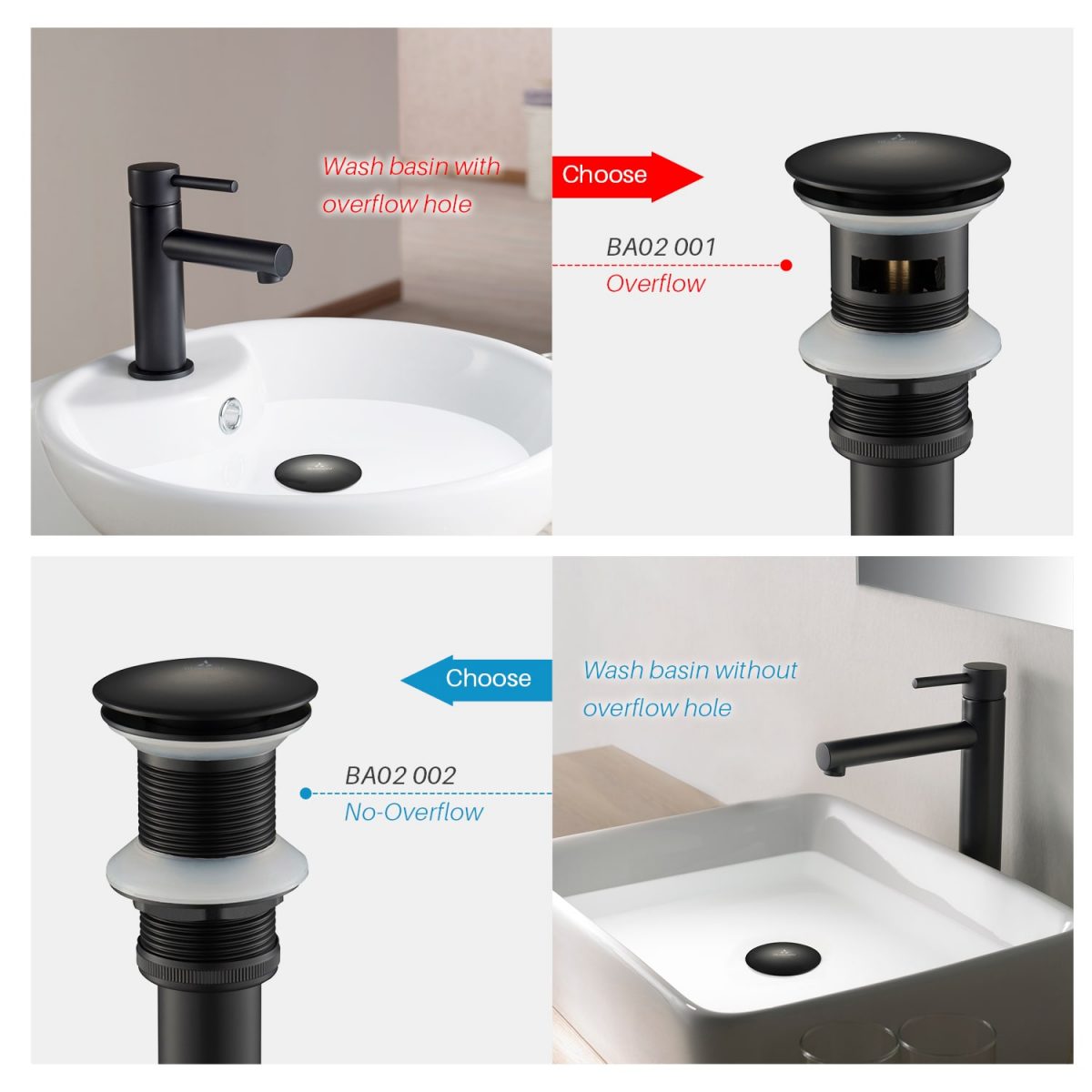 Wash basin with overflow hole

Choose

BA02 001
Overflow

Choose

Wash basin without overflow hole

BA02 002
No-Overflow